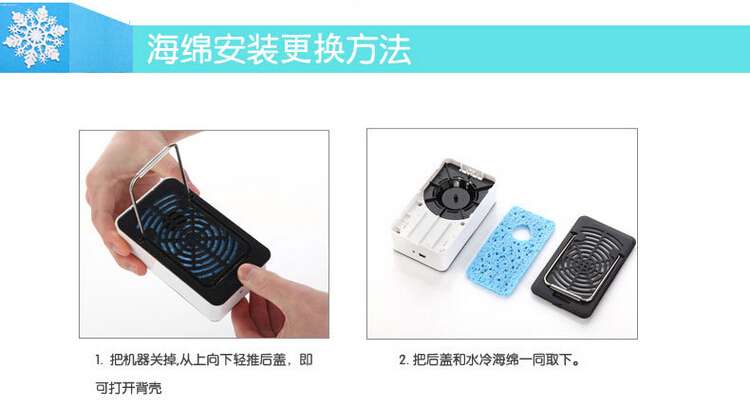 海绵安装更换方法

1. 把机器关掉,从上向下轻推后盖，即可打开背壳

2. 把后盖和水冷海绵一同取下。