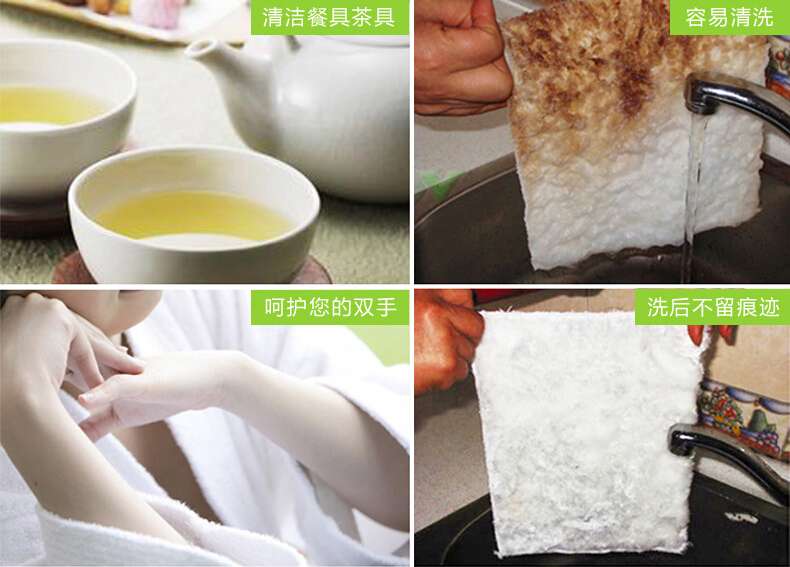 清洁餐具茶具

容易清洗

呵护您的双手

洗后不留痕迹