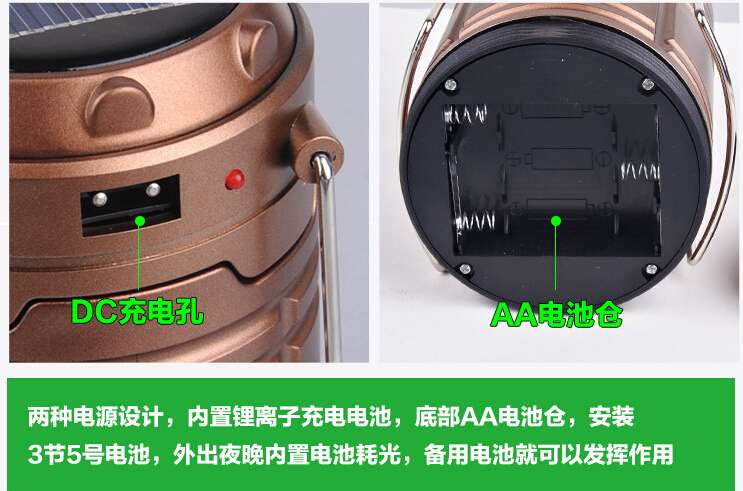 DC充电孔

AA电池仓

两种电源设计，内置锂离子充电电池，底部AA电池仓，安装3节5号电池，外出夜晚内置电池耗光，备用电池就可以发挥作用