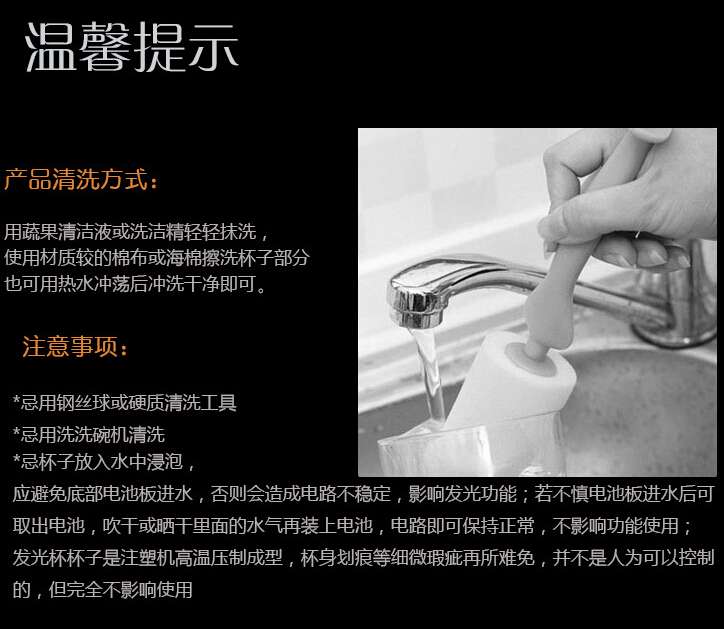 温馨提示

产品清洗方式：

用蔬果清洁液或洗洁精轻轻抹洗，
使用材质较的棉布或海棉擦洗杯子部分
也可用热水冲荡后冲洗干净即可。

注意事项：

*忌用钢丝球或硬质清洗工具
*忌用洗洗碗机清洗
*忌杯子放入水中浸泡，
应避免底部电池板进水，否则会造成电路不稳定，影响发光功能；若不慎电池板进水后可取出电池，吹干或晒干里面的水气再装上电池，电路即可保持正常，不影响功能使用；
发光杯杯子是注塑机高温压制成型，杯身划痕等细微瑕疵再所难免，并不是人为可以控制的，但完全不影响使用